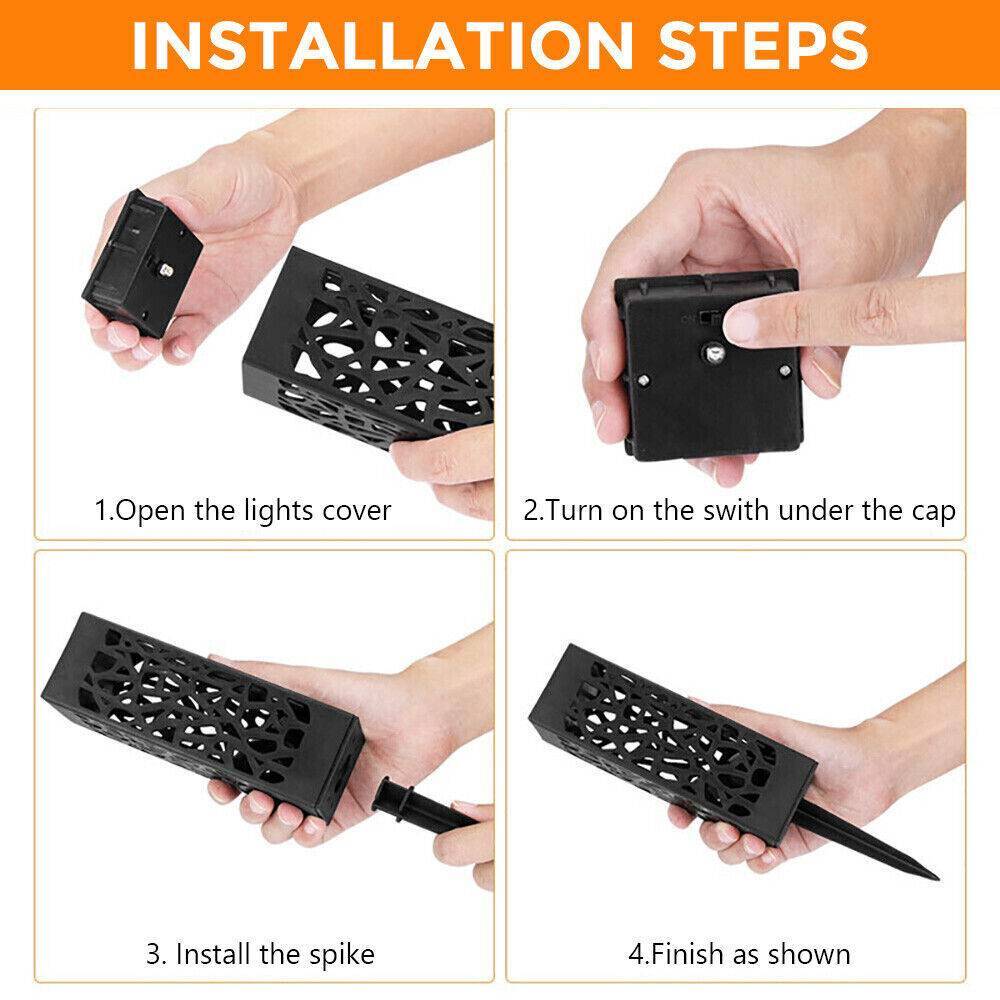 INSTALLATION STEPS

1.Open the lights cover

2.Turn on the swith under the cap

3. Install the spike

4.Finish as shown